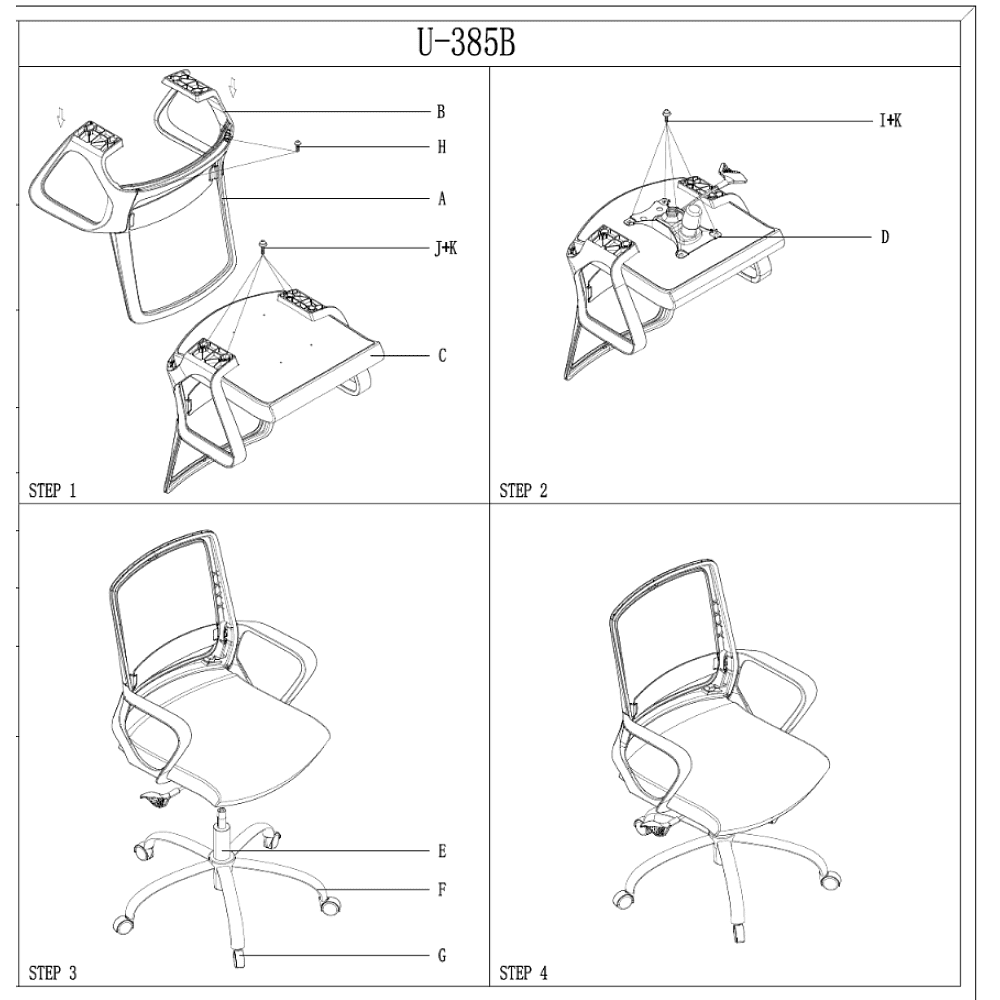 U-385B

B
H
A
J+K
C
STEP 1

I+K
D
STEP 2

E
F
G
STEP 3

STEP 4