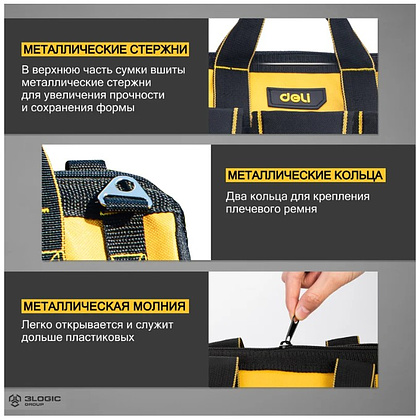 МЕТАЛЛИЧЕСКИЕ СТЕРЖНИ

В верхнюю часть сумки вшиты металлические стержни для увеличения прочности и сохранения формы

deli

МЕТАЛЛИЧЕСКИЕ КОЛЬЦА

Два кольца для крепления плечевого ремня

МЕТАЛЛИЧЕСКАЯ МОЛНИЯ

Легко открывается и служит дольше пластиковых

3LOGIC GROUP