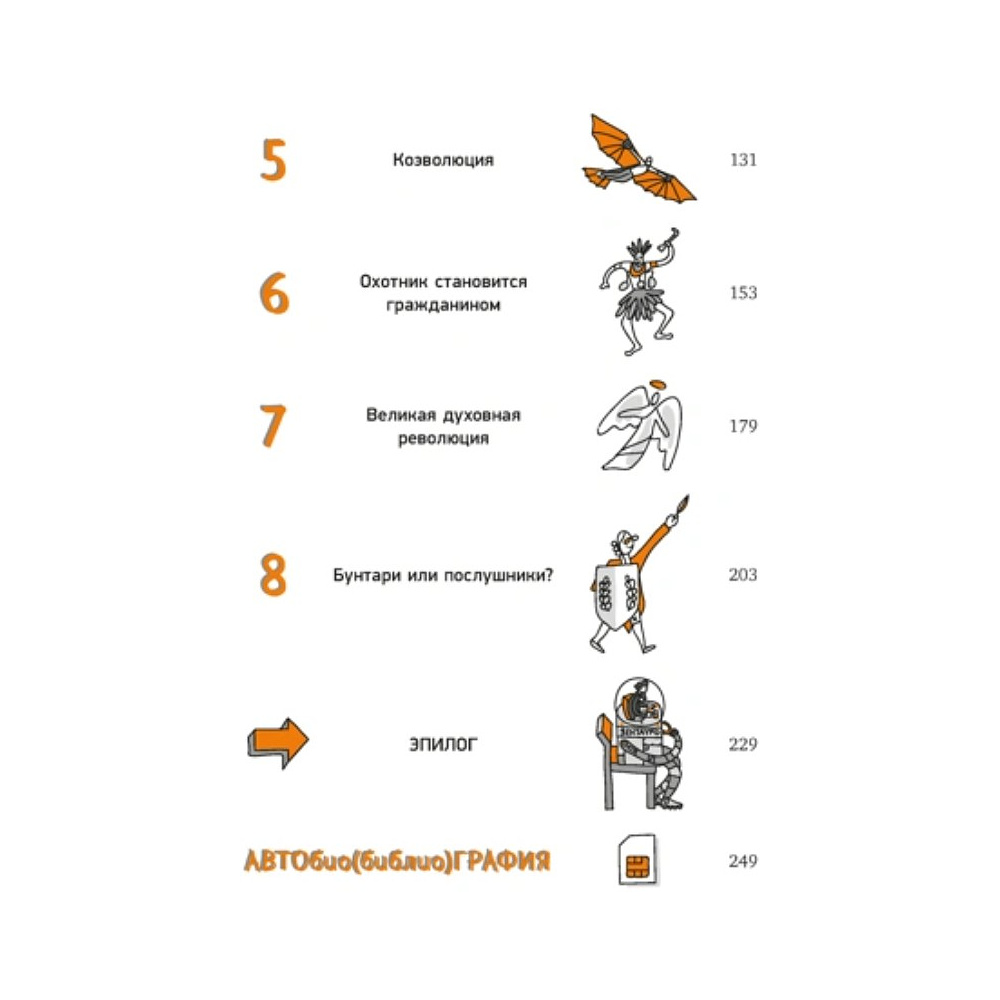 5 Козволюция 131

6 Охотник становится гражданином 153

7 Великая духовная революция 179

8 Бунтари или послушники? 203

ЭПИЛОГ 229

АВТОбио(библио)ГРАФИЯ 249