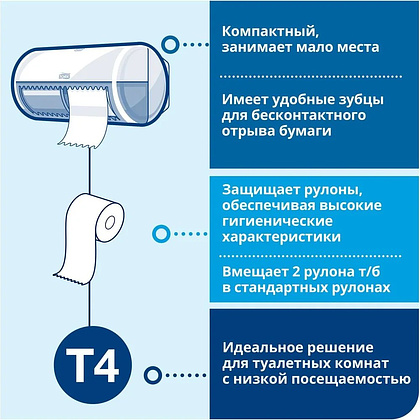 Компактный, занимает мало места

Имеет удобные зубцы для бесконтактного отрыва бумаги

Защищает рулоны, обеспечивая высокие гигиенические характеристики

Вмещает 2 рулона т/б в стандартных рулонах

T4

Идеальное решение для туалетных комнат с низкой посещаемостью