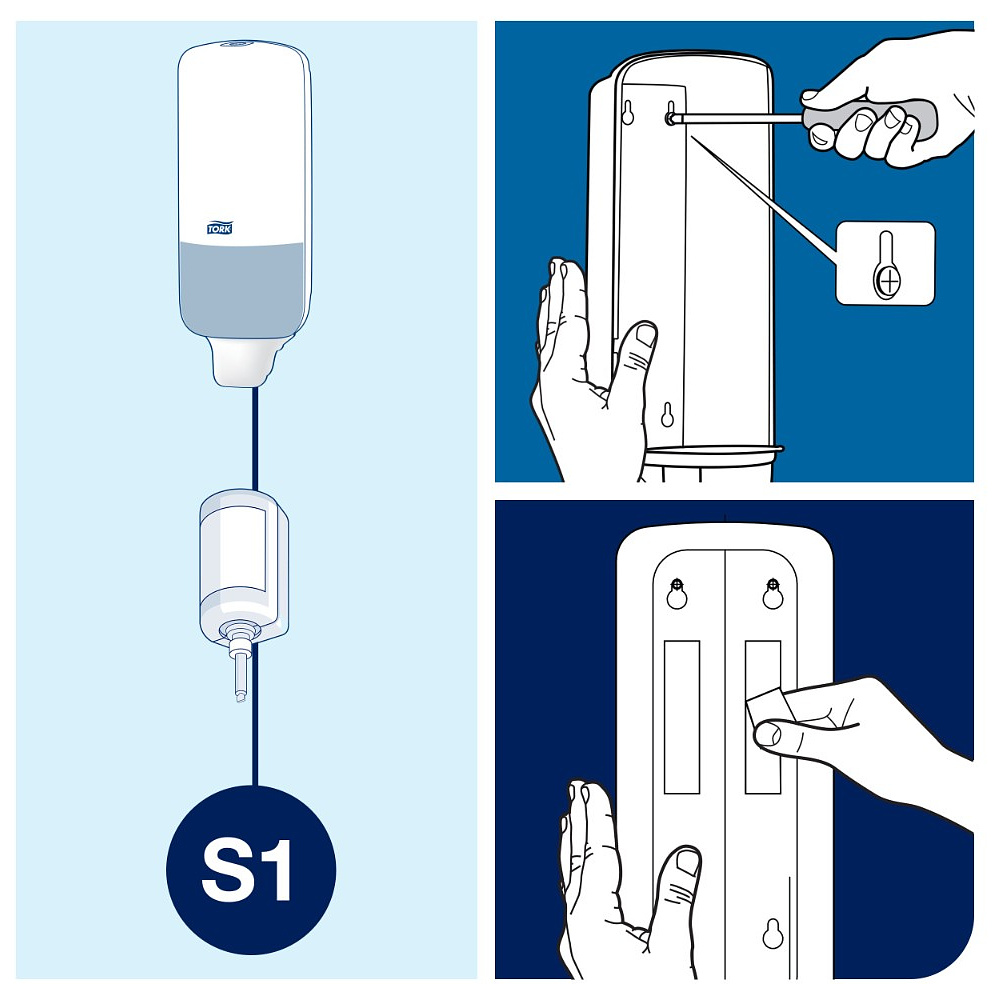 TORK

S1