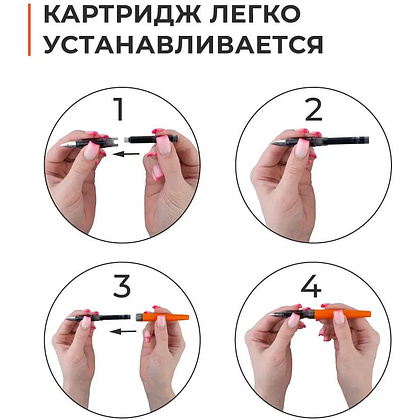 КАРТРИДЖ ЛЕГКО УСТАНАВЛИВАЕТСЯ

1

2

3

4